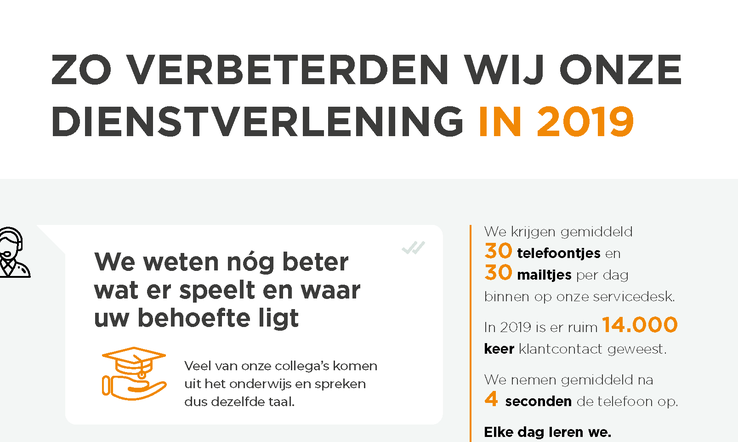 ZO VERBETERDEN WIJ ONZE DIENSTVERLENING IN 2019

We weten nóg beter wat er speelt en waar uw behoefte ligt

Veel van onze collega's komen uit het onderwijs en spreken dus dezelfde taal.

We krijgen gemiddeld 30 telefoontjes en 30 mailtjes per dag binnen op onze servicedesk.

In 2019 is er ruim 14.000 keer klantcontact geweest.

We nemen gemiddeld na 4 seconden de telefoon op.

Elke dag leren we.